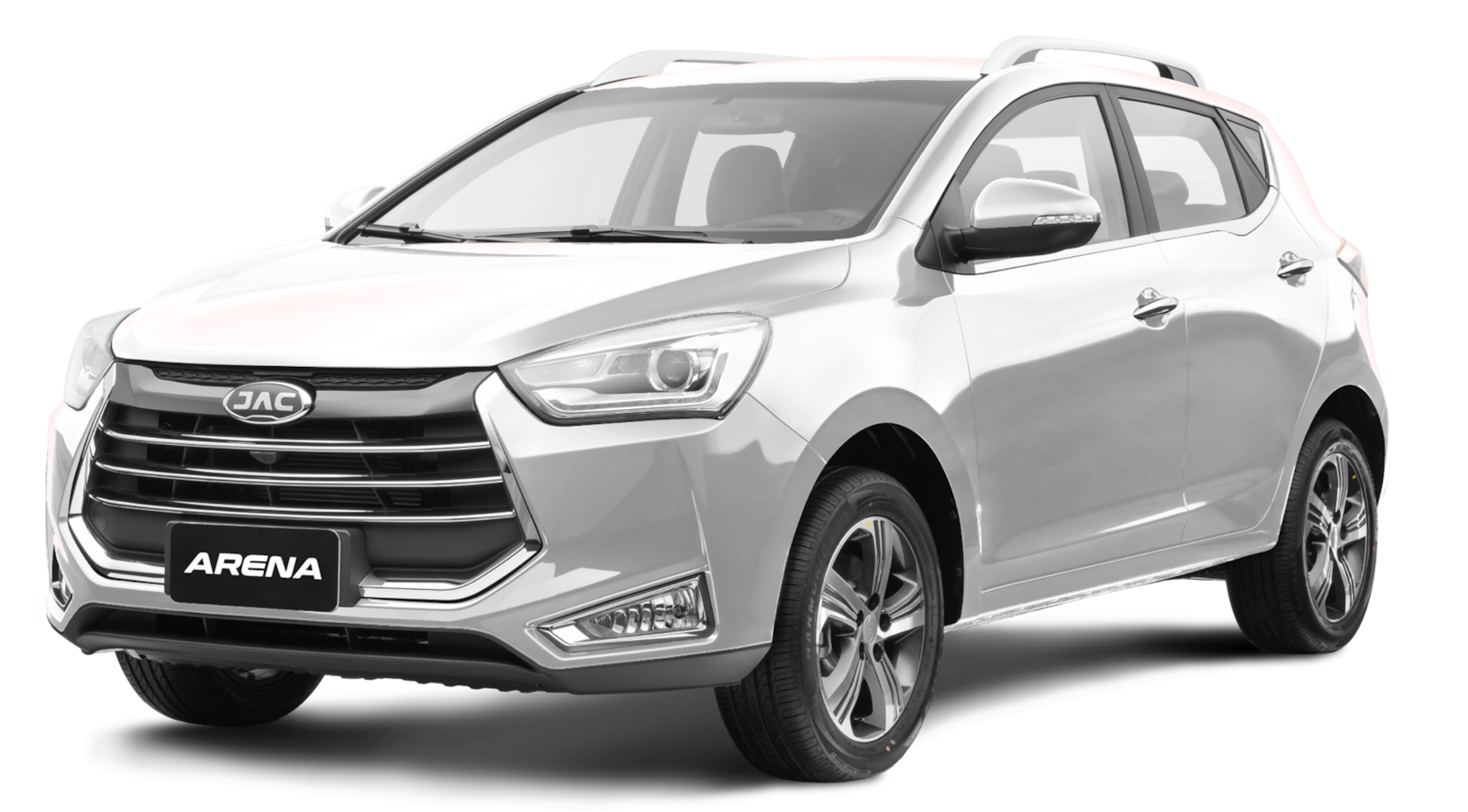 JAC

ARENA