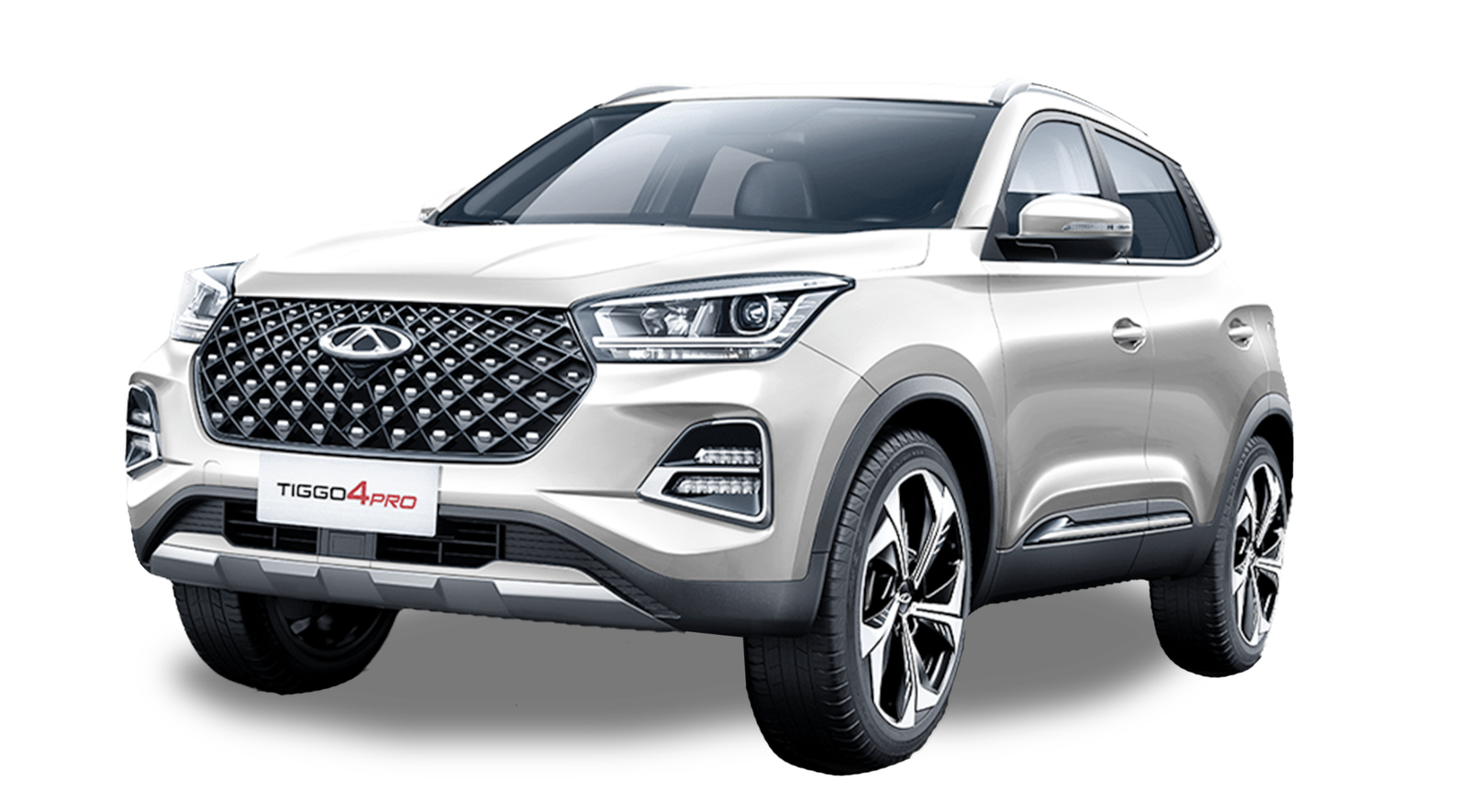 TIGGO4PRO