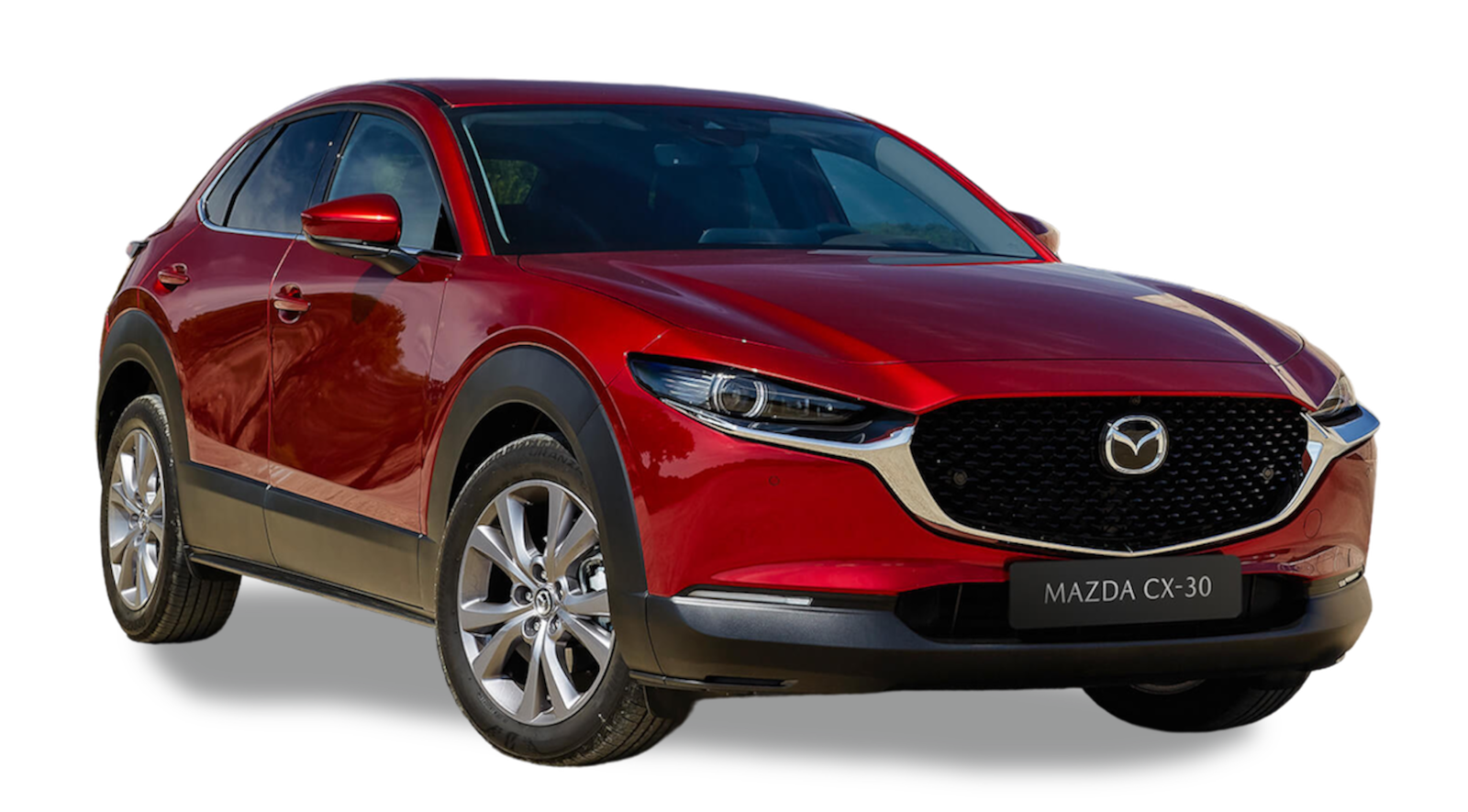 MAZDA CX-30