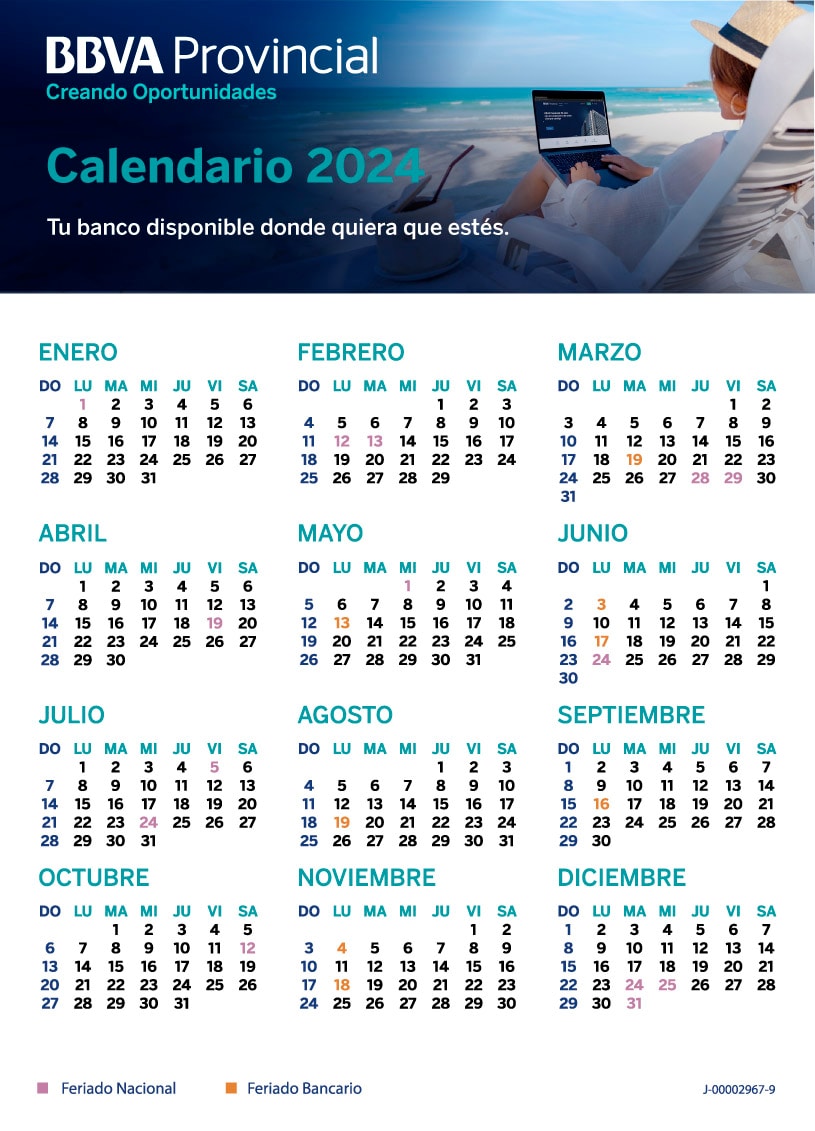 BBVA Provincial
Creando Oportunidades

Calendario 2024

Tu banco disponible donde quiera que estés.

ENERO

| DO | LU | MA | MI | JU | VI | SA |
|---|---|---|---|---|---|---|
| | 1 | 2 | 3 | 4 | 5 | 6 |
| 7 | 8 | 9 | 10 | 11 | 12 | 13 |
| 14 | 15 | 16 | 17 | 18 | 19 | 20 |
| 21 | 22 | 23 | 24 | 25 | 26 | 27 |
| 28 | 29 | 30 | 31 | | | |

FEBRERO

| DO | LU | MA | MI | JU | VI | SA |
|---|---|---|---|---|---|---|
| | | | | 1 | 2 | 3 |
| 4 | 5 | 6 | 7 | 8 | 9 | 10 |
| 11 | 12 | 13 | 14 | 15 | 16 | 17 |
| 18 | 19 | 20 | 21 | 22 | 23 | 24 |
| 25 | 26 | 27 | 28 | 29 | | |

MARZO

| DO | LU | MA | MI | JU | VI | SA |
|---|---|---|---|---|---|---|
| | | | | | 1 | 2 |
| 3 | 4 | 5 | 6 | 7 | 8 | 9 |
| 10 | 11 | 12 | 13 | 14 | 15 | 16 |
| 17 | 18 | 19 | 20 | 21 | 22 | 23 |
| 24 | 25 | 26 | 27 | 28 | 29 | 30 |
| 31 | | | | | | |

ABRIL

| DO | LU | MA | MI | JU | VI | SA |
|---|---|---|---|---|---|---|
| | 1 | 2 | 3 | 4 | 5 | 6 |
| 7 | 8 | 9 | 10 | 11 | 12 | 13 |
| 14 | 15 | 16 | 17 | 18 | 19 | 20 |
| 21 | 22 | 23 | 24 | 25 | 26 | 27 |
| 28 | 29 | 30 | | | | |

MAYO

| DO | LU | MA | MI | JU | VI | SA |
|---|---|---|---|---|---|---|
| | | | 1 | 2 | 3 | 4 |
| 5 | 6 | 7 | 8 | 9 | 10 | 11 |
| 12 | 13 | 14 | 15 | 16 | 17 | 18 |
| 19 | 20 | 21 | 22 | 23 | 24 | 25 |
| 26 | 27 | 28 | 29 | 30 | 31 | |

JUNIO

| DO | LU | MA | MI | JU | VI | SA |
|---|---|---|---|---|---|---|
| | | | | | | 1 |
| 2 | 3 | 4 | 5 | 6 | 7 | 8 |
| 9 | 10 | 11 | 12 | 13 | 14 | 15 |
| 16 | 17 | 18 | 19 | 20 | 21 | 22 |
| 23 | 24 | 25 | 26 | 27 | 28 | 29 |
| 30 | | | | | | |

JULIO

| DO | LU | MA | MI | JU | VI | SA |
|---|---|---|---|---|---|---|
| | 1 | 2 | 3 | 4 | 5 | 6 |
| 7 | 8 | 9 | 10 | 11 | 12 | 13 |
| 14 | 15 | 16 | 17 | 18 | 19 | 20 |
| 21 | 22 | 23 | 24 | 25 | 26 | 27 |
| 28 | 29 | 30 | 31 | | | |

AGOSTO

| DO | LU | MA | MI | JU | VI | SA |
|---|---|---|---|---|---|---|
| | | | | 1 | 2 | 3 |
| 4 | 5 | 6 | 7 | 8 | 9 | 10 |
| 11 | 12 | 13 | 14 | 15 | 16 | 17 |
| 18 | 19 | 20 | 21 | 22 | 23 | 24 |
| 25 | 26 | 27 | 28 | 29 | 30 | 31 |

SEPTIEMBRE

| DO | LU | MA | MI | JU | VI | SA |
|---|---|---|---|---|---|---|
| 1 | 2 | 3 | 4 | 5 | 6 | 7 |
| 8 | 9 | 10 | 11 | 12 | 13 | 14 |
| 15 | 16 | 17 | 18 | 19 | 20 | 21 |
| 22 | 23 | 24 | 25 | 26 | 27 | 28 |
| 29 | 30 | | | | | |

OCTUBRE

| DO | LU | MA | MI | JU | VI | SA |
|---|---|---|---|---|---|---|
| | | 1 | 2 | 3 | 4 | 5 |
| 6 | 7 | 8 | 9 | 10 | 11 | 12 |
| 13 | 14 | 15 | 16 | 17 | 18 | 19 |
| 20 | 21 | 22 | 23 | 24 | 25 | 26 |
| 27 | 28 | 29 | 30 | 31 | | |

NOVIEMBRE

| DO | LU | MA | MI | JU | VI | SA |
|---|---|---|---|---|---|---|
| | | | | | 1 | 2 |
| 3 | 4 | 5 | 6 | 7 | 8 | 9 |
| 10 | 11 | 12 | 13 | 14 | 15 | 16 |
| 17 | 18 | 19 | 20 | 21 | 22 | 23 |
| 24 | 25 | 26 | 27 | 28 | 29 | 30 |

DICIEMBRE

| DO | LU | MA | MI | JU | VI | SA |
|---|---|---|---|---|---|---|
| 1 | 2 | 3 | 4 | 5 | 6 | 7 |
| 8 | 9 | 10 | 11 | 12 | 13 | 14 |
| 15 | 16 | 17 | 18 | 19 | 20 | 21 |
| 22 | 23 | 24 | 25 | 26 | 27 | 28 |
| 29 | 30 | 31 | | | | |

Feriado Nacional
Feriado Bancario
J-00002967-9