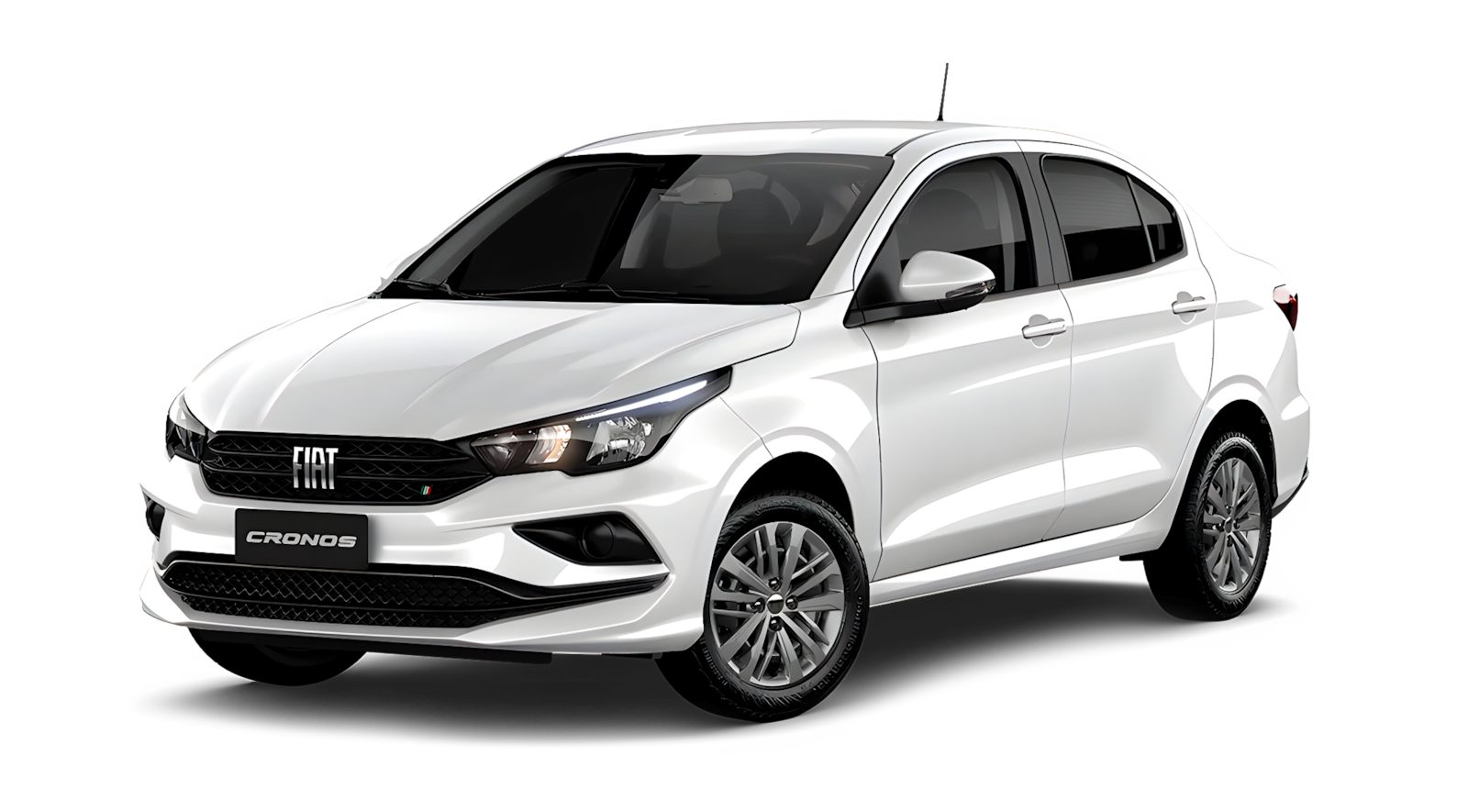 FIAT

CRONOS