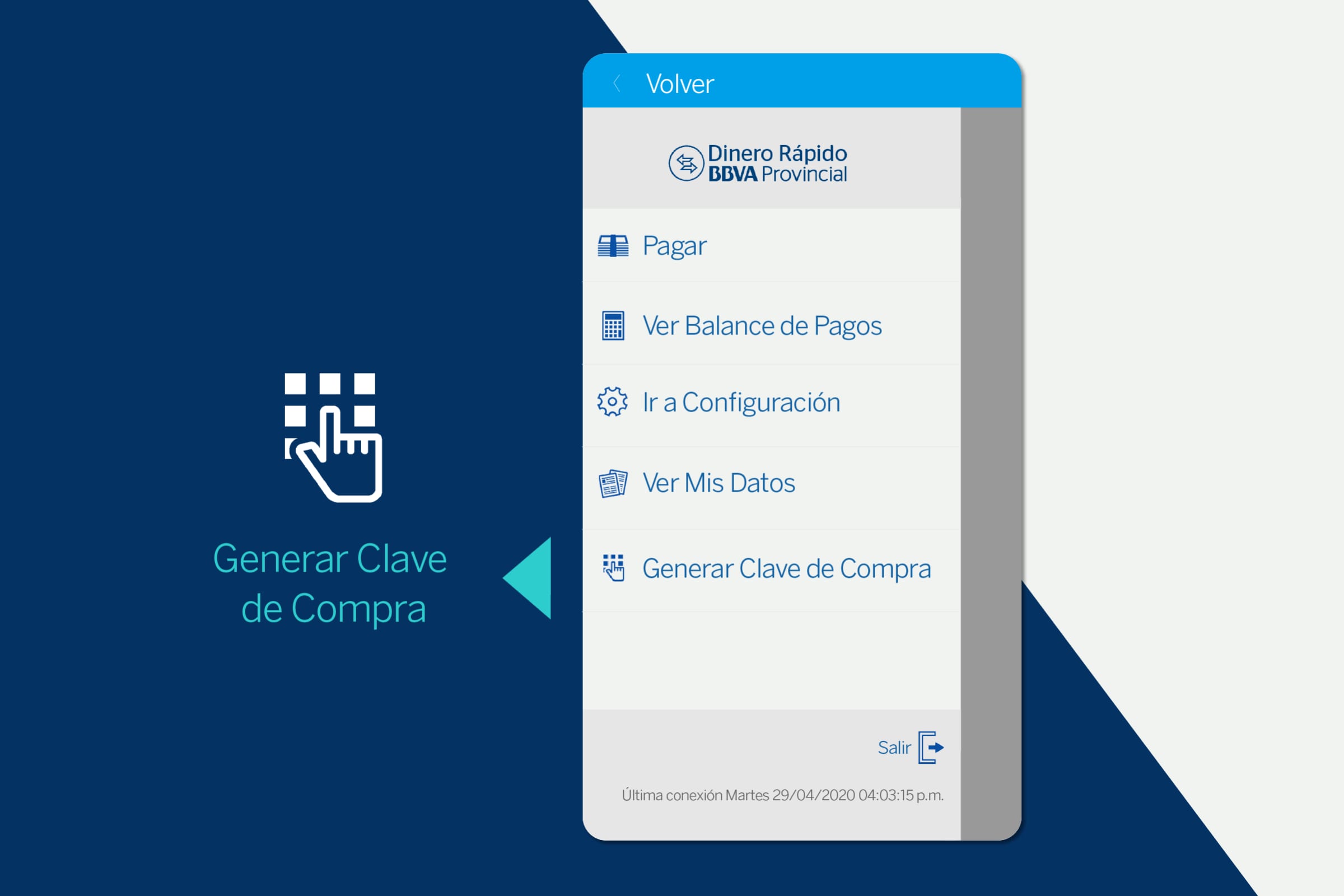 Generar Clave de Compra

Volver

Dinero Rápido
BBVA Provincial

Pagar

Ver Balance de Pagos

Ir a Configuración

Ver Mis Datos

Generar Clave de Compra

Salir

Última conexión Martes 29/04/2020 04:03:15 p.m.