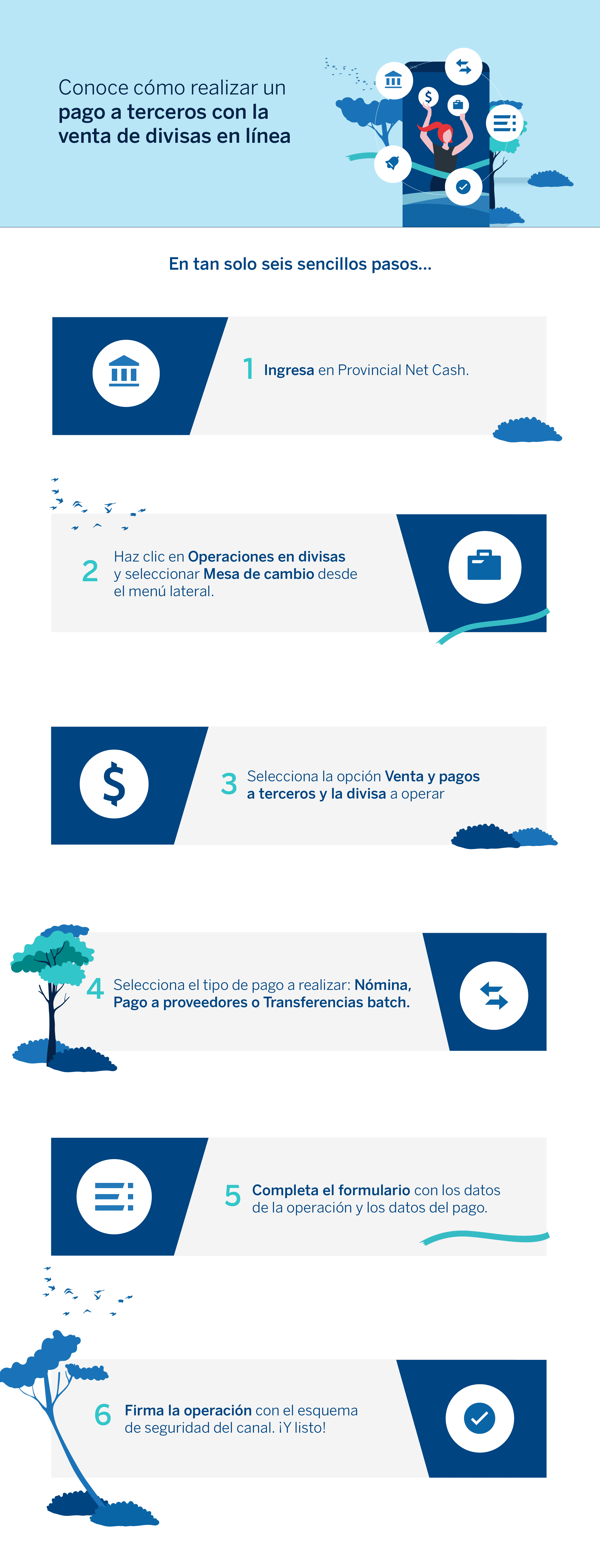 Conoce cómo realizar un pago a terceros con la venta de divisas en línea

En tan solo seis sencillos pasos...

1 Ingresa en Provincial Net Cash.

2 Haz clic en Operaciones en divisas y seleccionar Mesa de cambio desde el menú lateral.

3 Selecciona la opción Venta y pagos a terceros y la divisa a operar

4 Selecciona el tipo de pago a realizar: Nómina, Pago a proveedores o Transferencias batch.

5 Completa el formulario con los datos de la operación y los datos del pago.

6 Firma la operación con el esquema de seguridad del canal. ¡Y listo!