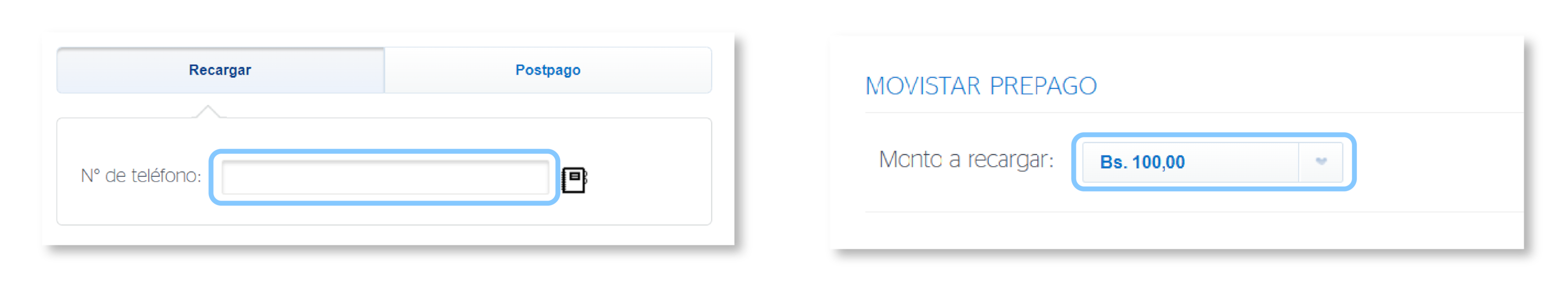 Recargar

Postpago

N° de teléfono:

MOVISTAR PREPAGO

Monto a recargar:

Bs. 100,00