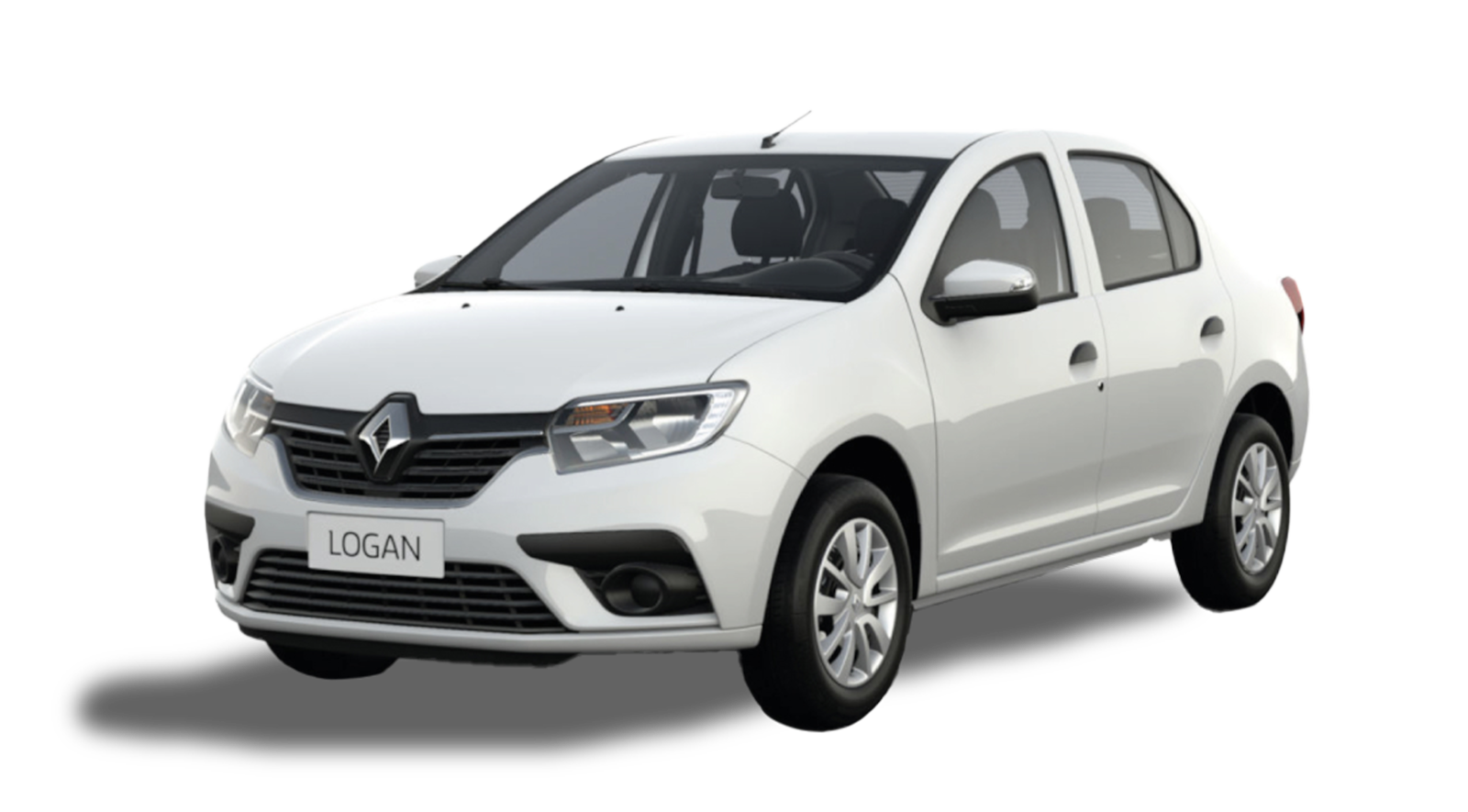 LOGAN