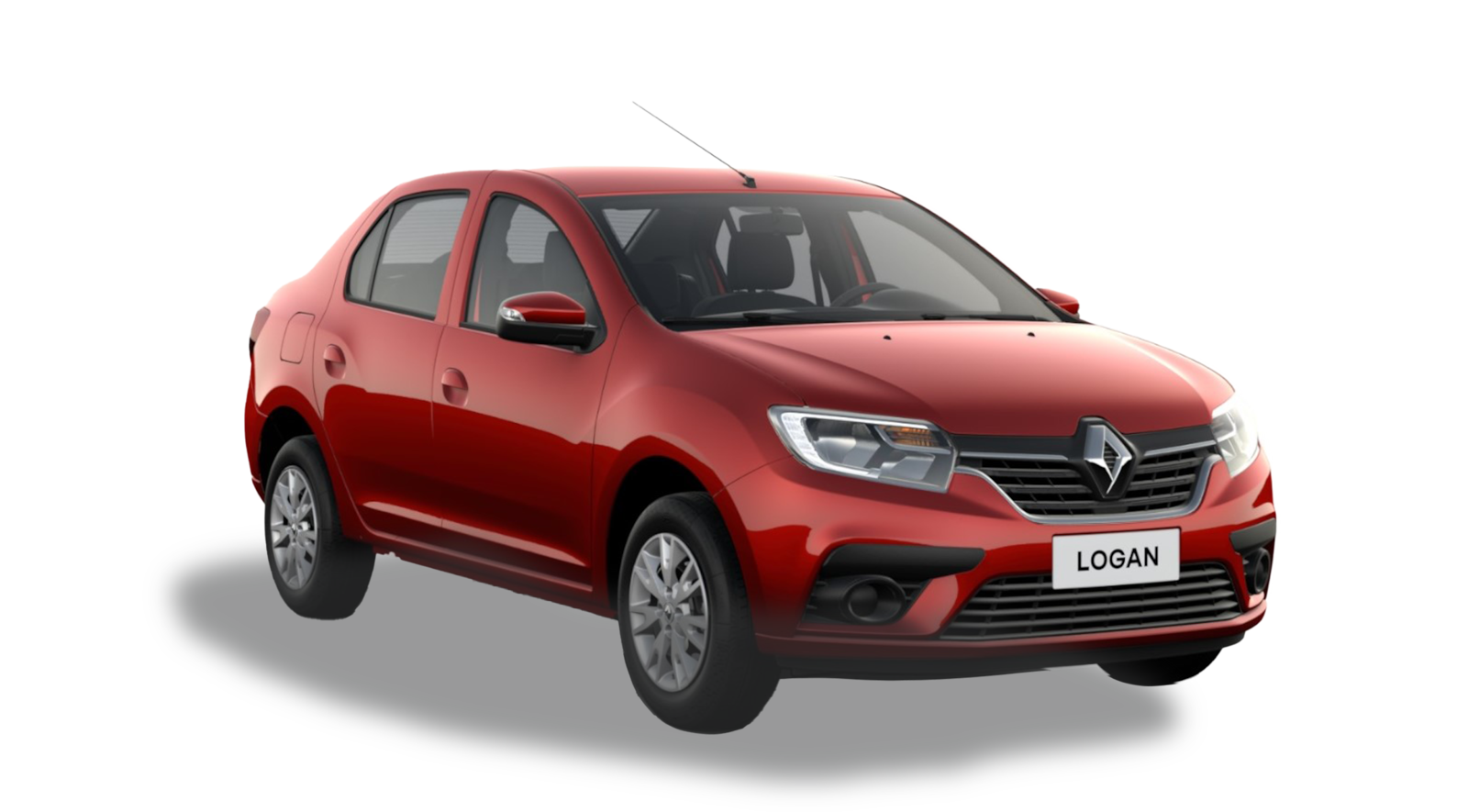 LOGAN