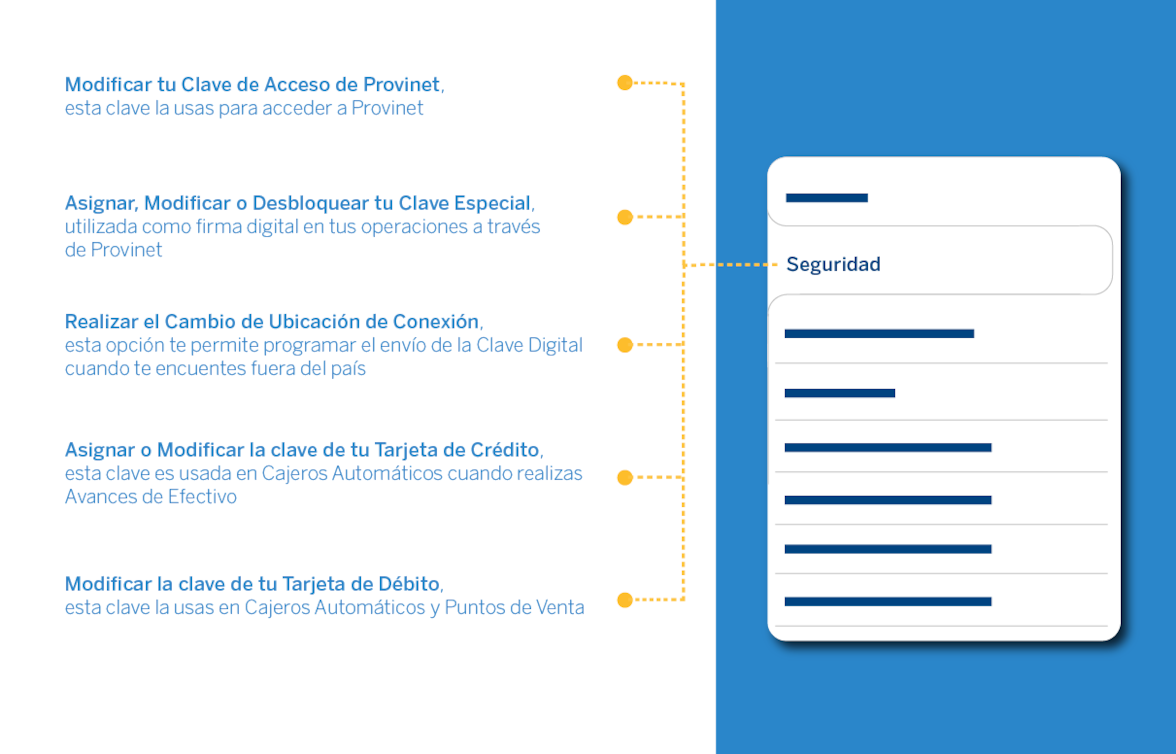 Modificar tu Clave de Acceso de Provinet, esta clave la usas para acceder a Provinet

Asignar, Modificar o Desbloquear tu Clave Especial, utilizada como firma digital en tus operaciones a través de Provinet

Realizar el Cambio de Ubicación de Conexión, esta opción te permite programar el envío de la Clave Digital cuando te encuentes fuera del país

Asignar o Modificar la clave de tu Tarjeta de Crédito, esta clave es usada en Cajeros Automáticos cuando realizas Avances de Efectivo

Modificar la clave de tu Tarjeta de Débito, esta clave la usas en Cajeros Automáticos y Puntos de Venta

Seguridad